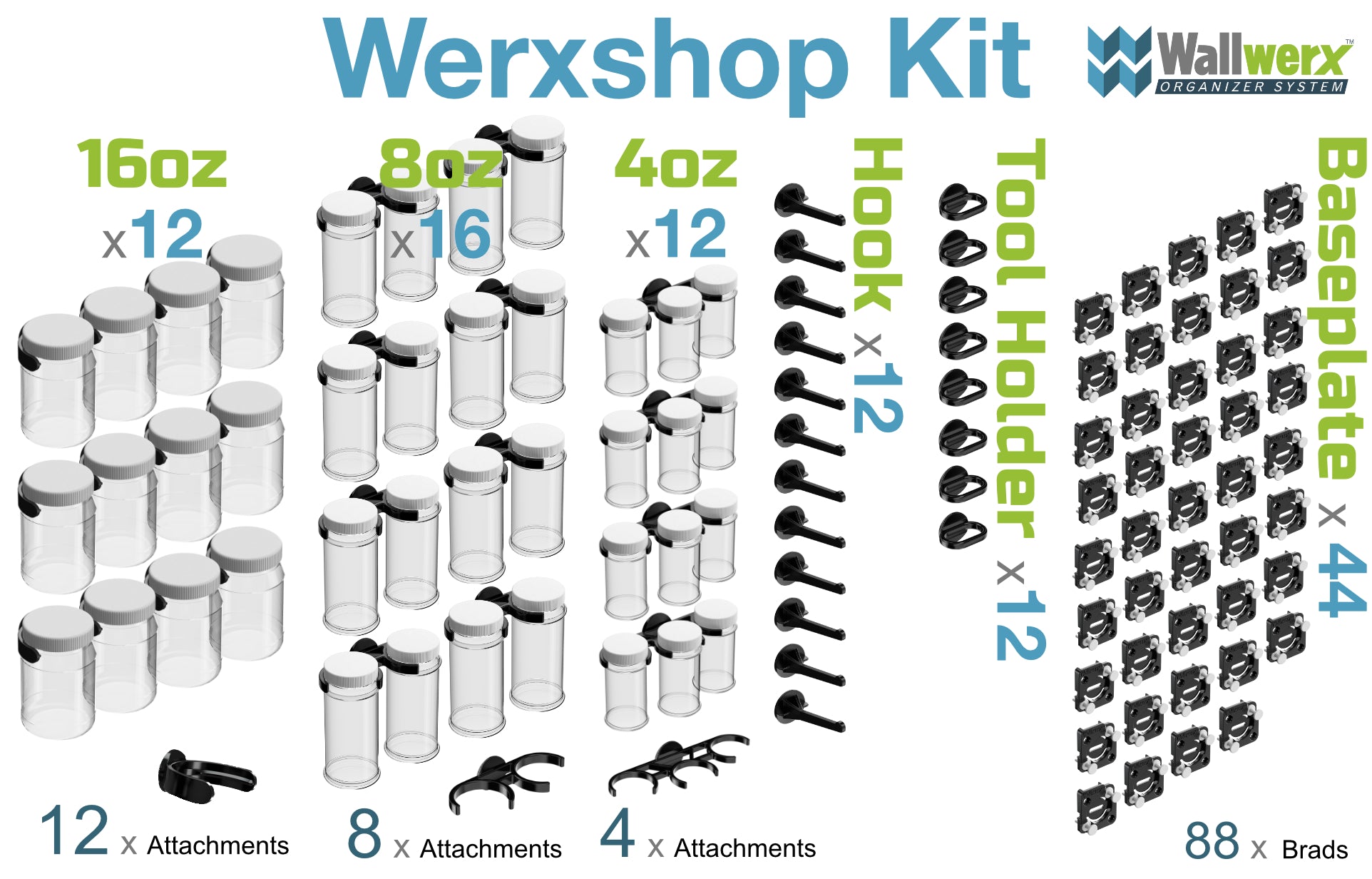 Werxshop Kit

Wallwerx™ ORGANIZER SYSTEM

16oz x12

8oz x16

4oz x12

Hook x12

Tool Holder x12

Baseplate x 44

12 x Attachments

8 x Attachments

4 x Attachments

88 x Brads