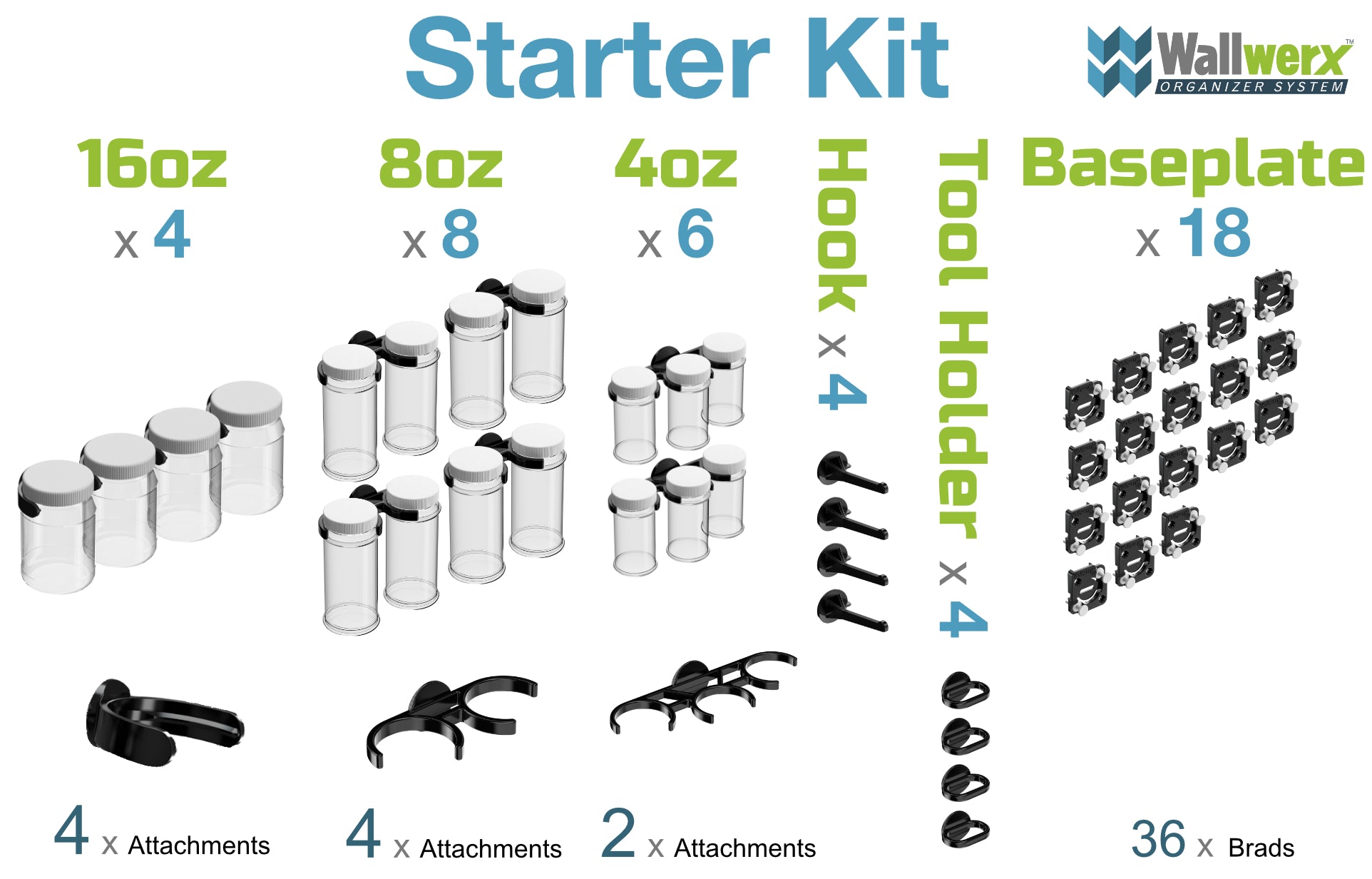 Starter Kit

Wallwerx™
ORGANIZER SYSTEM

16oz
x 4

8oz
x 8

4oz
x 6

Hook x 4

Tool Holder x 4

Baseplate
x 18

4 x Attachments

4 x Attachments

2 x Attachments

36 x Brads