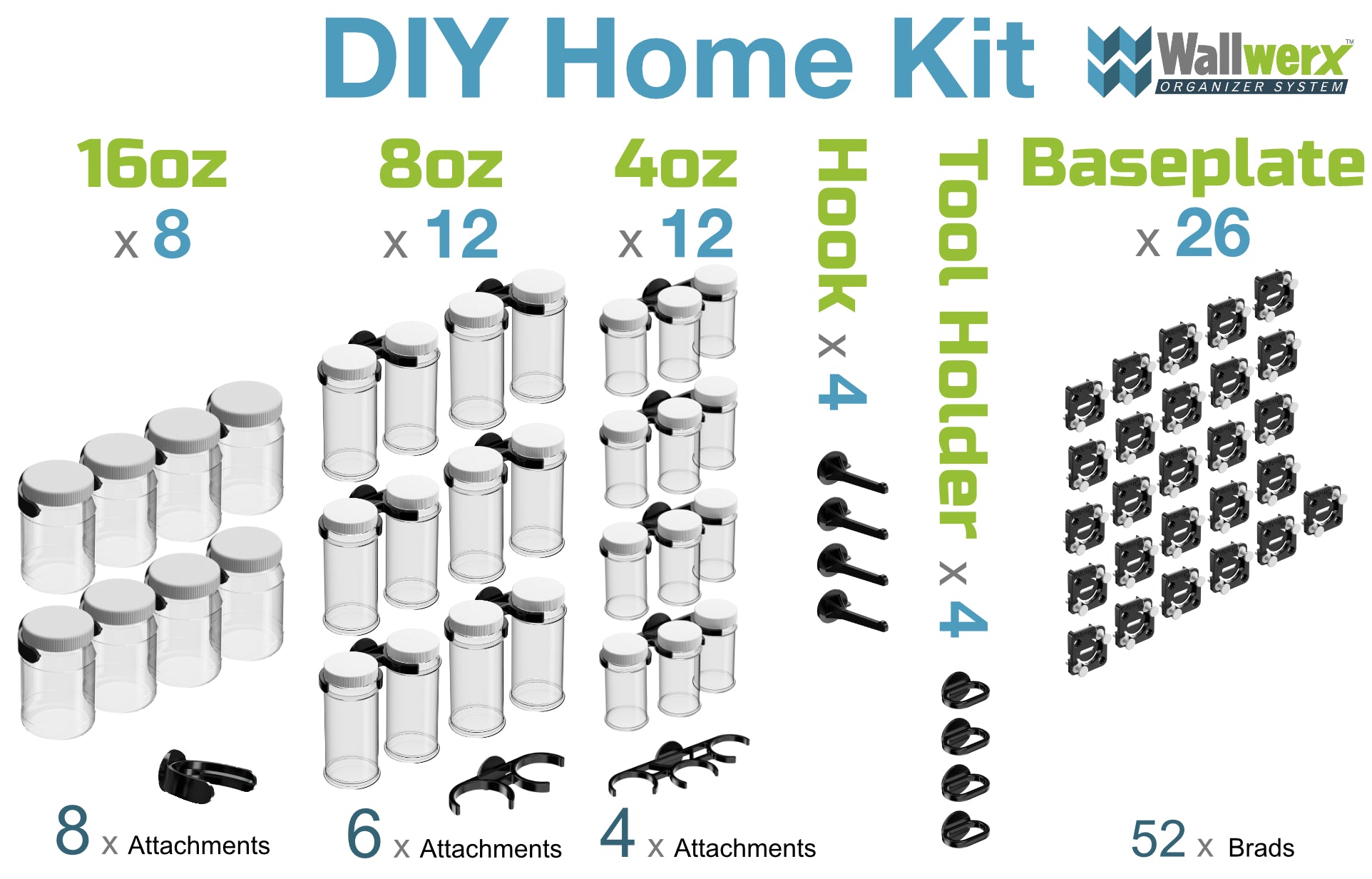 DIY Home Kit

Wallwerx™
ORGANIZER SYSTEM

16oz
x 8

8oz
x 12

4oz
x 12

Hook x 4

Tool Holder x 4

Baseplate
x 26

8 x Attachments

6 x Attachments

4 x Attachments

52 x Brads