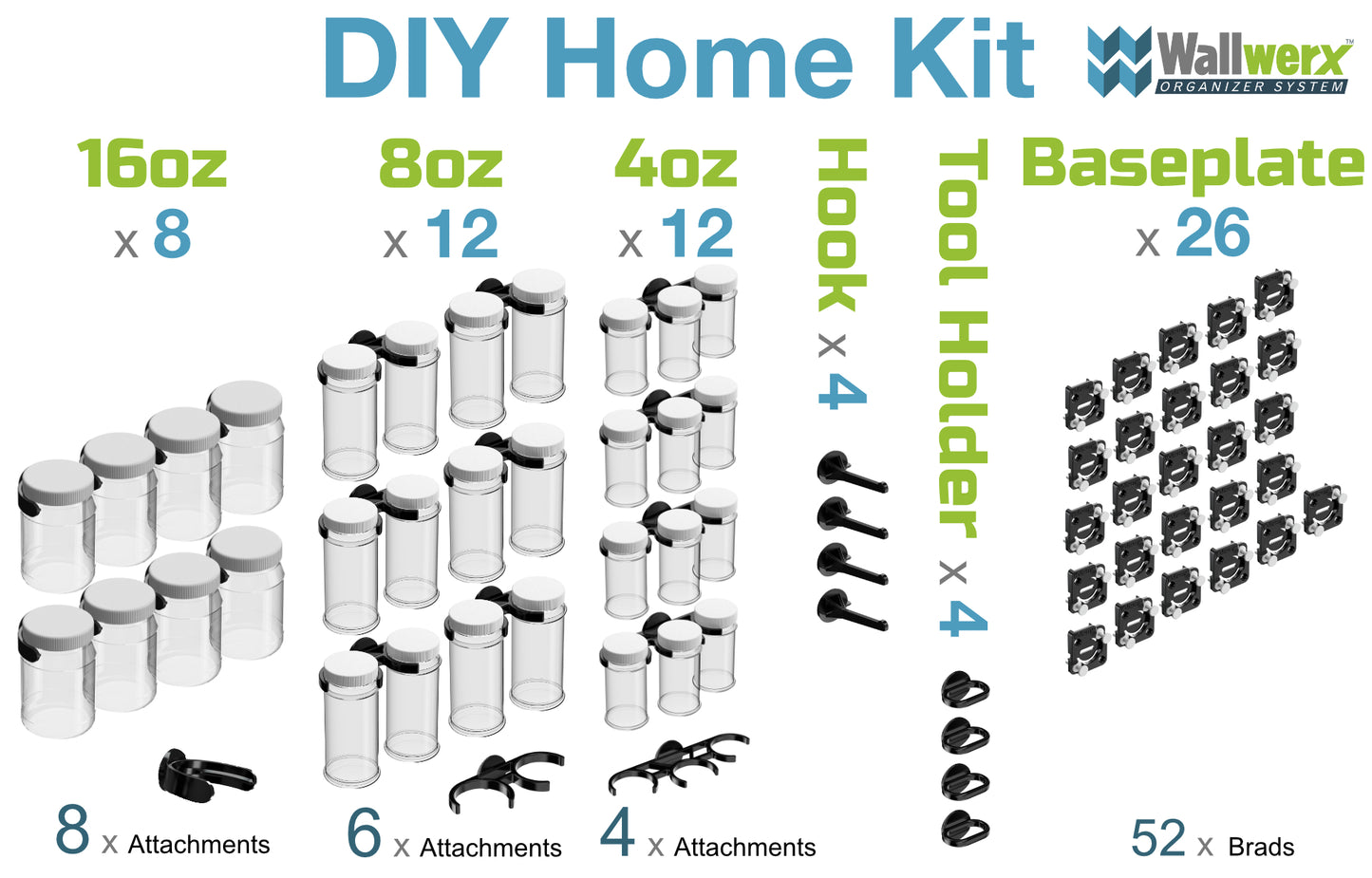 DIY Home Kit

Wallwerx™ ORGANIZER SYSTEM

16oz x 8

8oz x 12

4oz x 12

Hook x 4

Tool Holder x 4

Baseplate x 26

8 x Attachments

6 x Attachments

4 x Attachments

52 x Brads